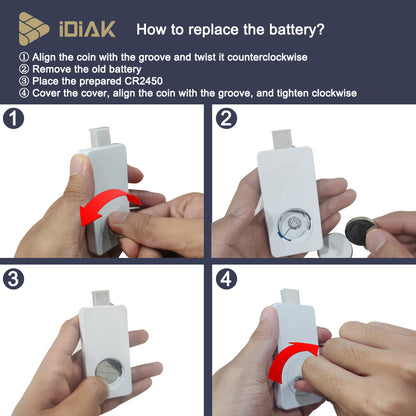 iDiAK How to replace the battery?

① Align the coin with the groove and twist it counterclockwise
② Remove the old battery
③ Place the prepared CR2450
④ Cover the cover, align the coin with the groove, and tighten clockwise

1

2

3

4